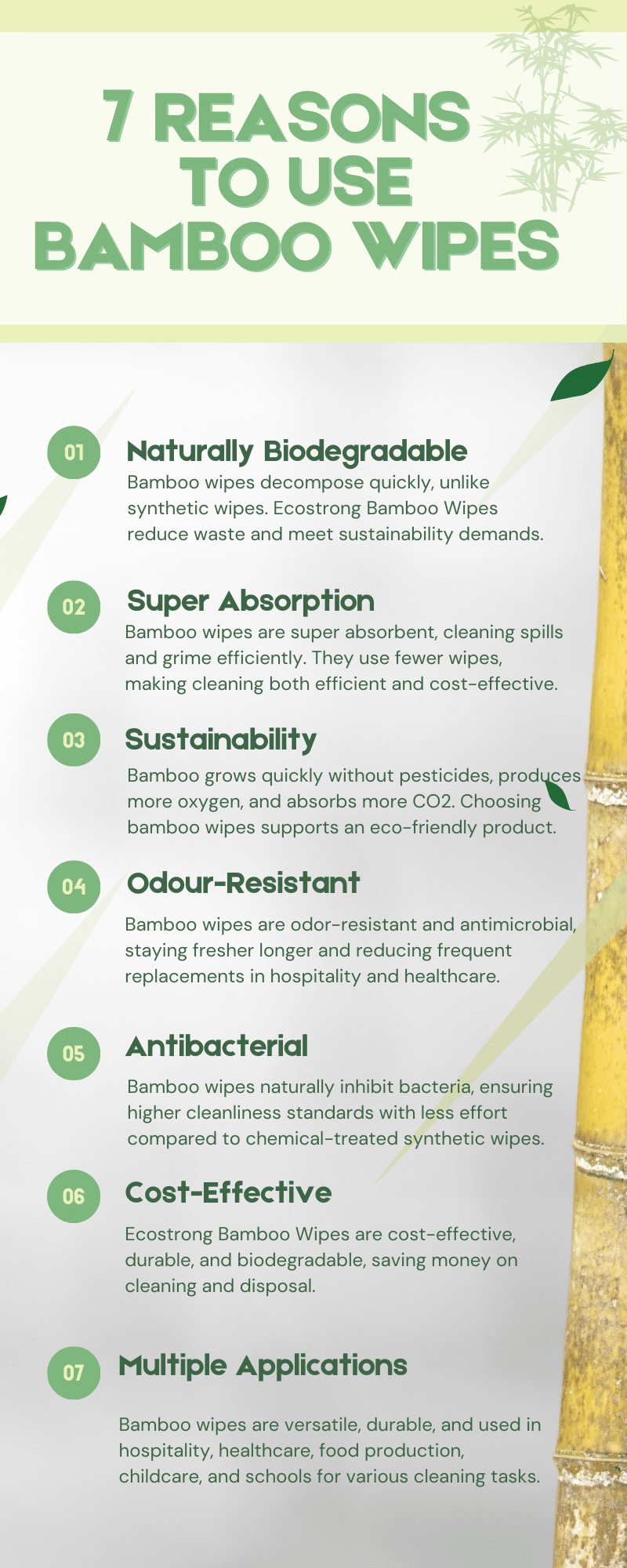 7 REASONS TO USE BAMBOO WIPES

01 Naturally Biodegradable
Bamboo wipes decompose quickly, unlike synthetic wipes. Ecostrong Bamboo Wipes reduce waste and meet sustainability demands.

02 Super Absorption
Bamboo wipes are super absorbent, cleaning spills and grime efficiently. They use fewer wipes, making cleaning both efficient and cost-effective.

03 Sustainability
Bamboo grows quickly without pesticides, produces more oxygen, and absorbs more CO2. Choosing bamboo wipes supports an eco-friendly product.

04 Odour-Resistant
Bamboo wipes are odor-resistant and antimicrobial, staying fresher longer and reducing frequent replacements in hospitality and healthcare.

05 Antibacterial
Bamboo wipes naturally inhibit bacteria, ensuring higher cleanliness standards with less effort compared to chemical-treated synthetic wipes.

06 Cost-Effective
Ecostrong Bamboo Wipes are cost-effective, durable, and biodegradable, saving money on cleaning and disposal.

07 Multiple Applications
Bamboo wipes are versatile, durable, and used in hospitality, healthcare, food production, childcare, and schools for various cleaning tasks.